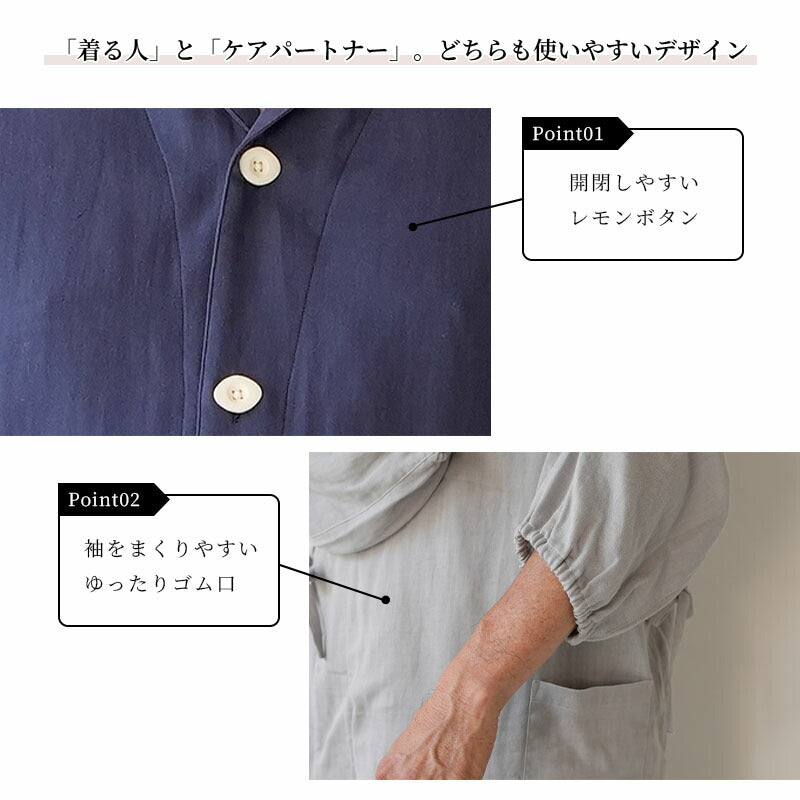 「着る人」と「ケアパートナー」。どちらも使いやすいデザイン

Point01

開閉しやすい
レモンボタン

Point02

袖をまくりやすい
ゆったりゴム口