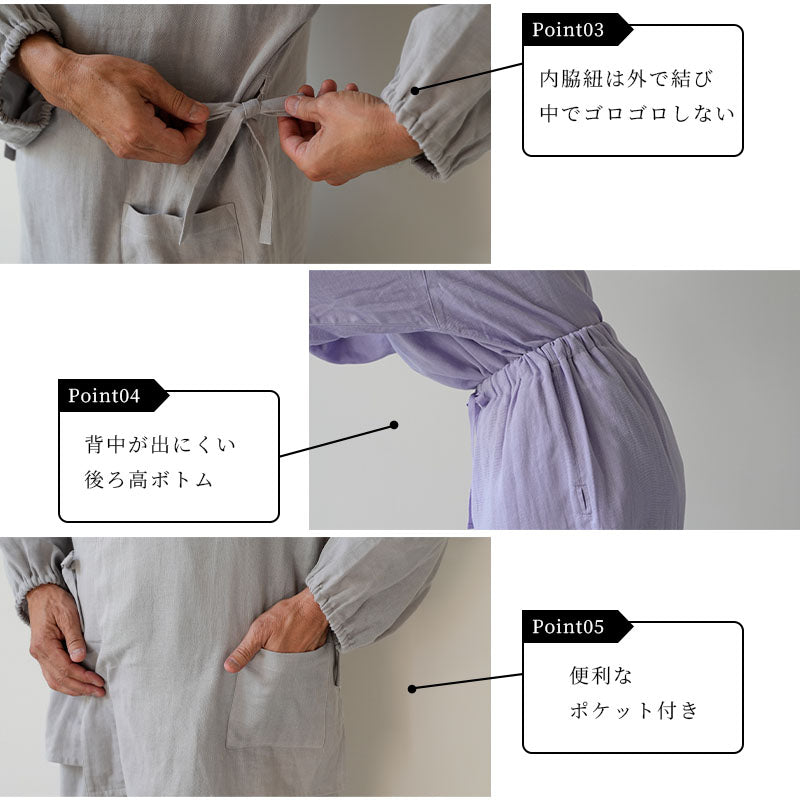 Point03

内脇紐は外で結び
中でゴロゴロしない

Point04

背中が出にくい
後ろ高ボトム

Point05

便利な
ポケット付き