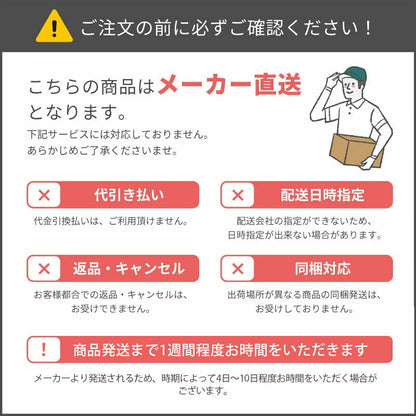 ご注文の前に必ずご確認ください！

こちらの商品はメーカー直送となります。
下記サービスには対応しておりません。
あらかじめご了承くださいませ。

× 代引き払い
代金引換払いは、ご利用頂けません。

× 配送日時指定
配送会社の指定ができないため、日時指定が出来ない場合があります。

× 返品・キャンセル
お客様都合での返品・キャンセルは、お受けできません。

× 同梱対応
出荷場所が異なる商品の同梱発送は、お受けしておりません。

! 商品発送まで1週間程度お時間をいただきます
メーカーより発送されるため、時期によって4日〜10日程度お時間をいただく場合がございます。