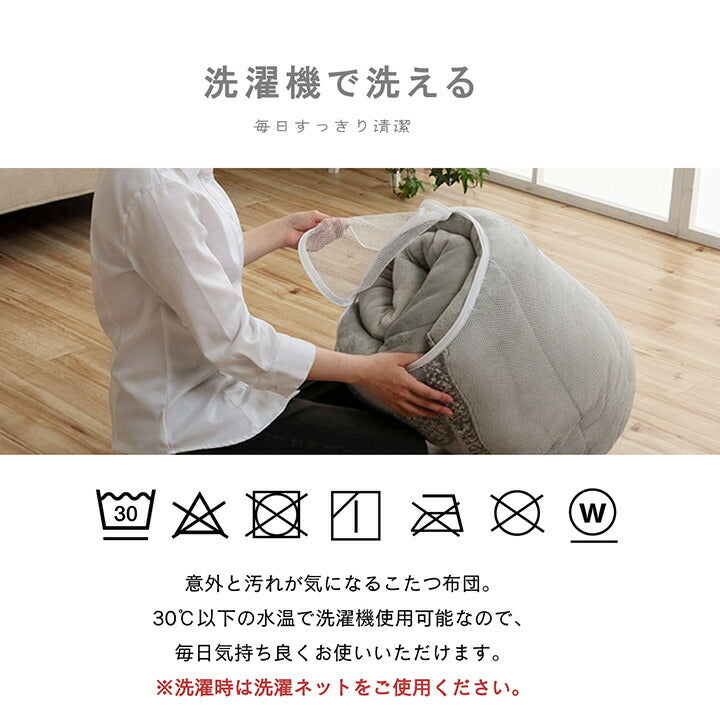 洗濯機で洗える

毎日すっきり清潔

30

W

意外と汚れが気になるこたつ布団。
30℃以下の水温で洗濯機使用可能なので、
毎日気持ち良くお使いいただけます。
※洗濯時は洗濯ネットをご使用ください。